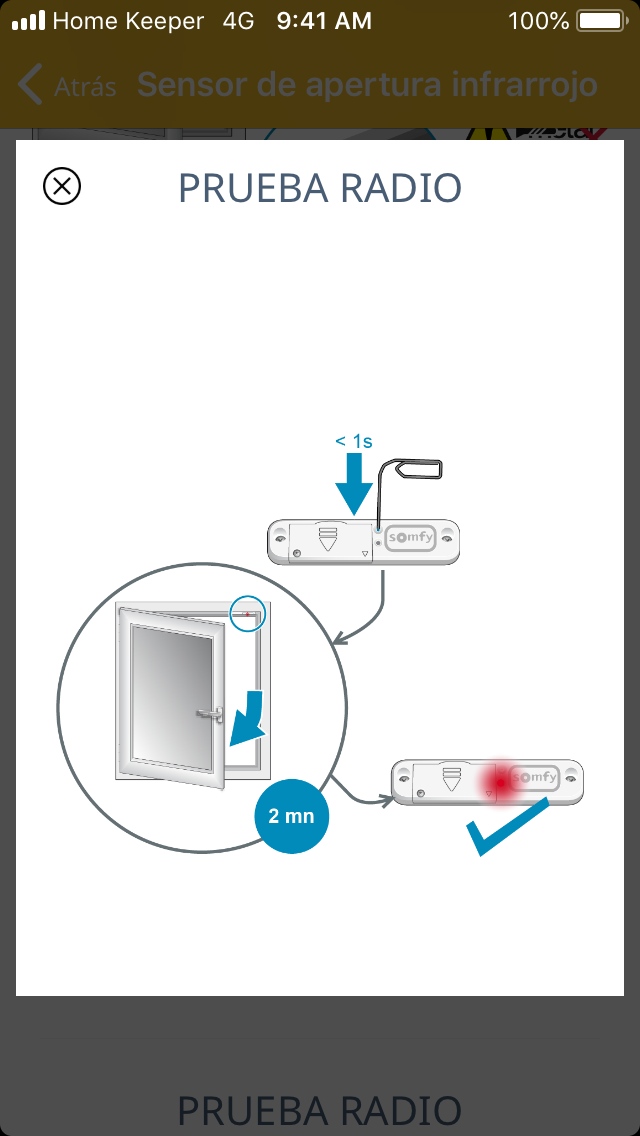 Home Keeper 4G 9:41 AM 100%

Atrás Sensor de apertura infrarrojo

PRUEBA RADIO

< 1s

somfy

2 mn

somfy

PRUEBA RADIO